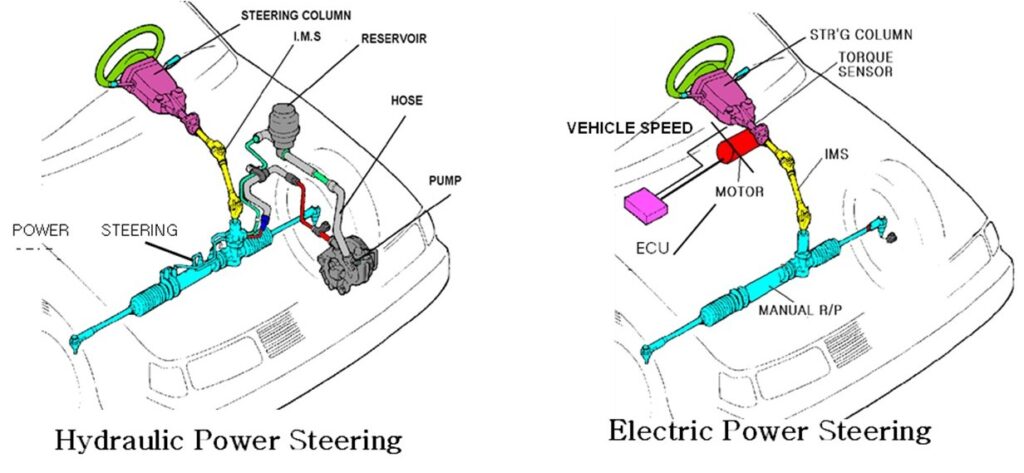 STEERING COLUMN
I.M.S
RESERVOIR
HOSE
PUMP
POWER
STEERING

Hydraulic Power Steering

STR'G COLUMN
TORQUE SENSOR
VEHICLE SPEED
MOTOR
IMS
ECU
MANUAL R/P

Electric Power Steering