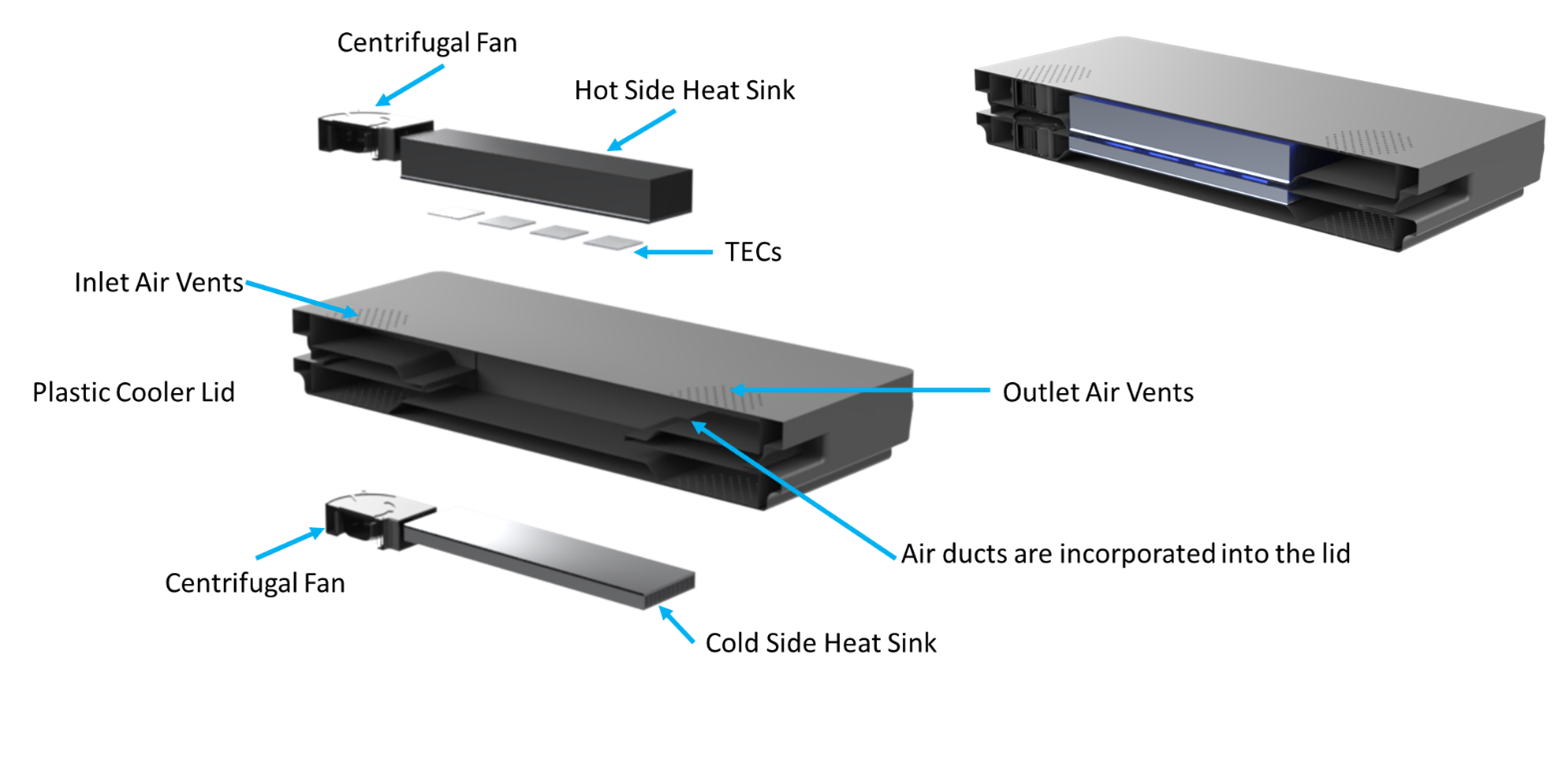 Centrifugal Fan

Hot Side Heat Sink

TECs

Inlet Air Vents

Plastic Cooler Lid

Outlet Air Vents

Air ducts are incorporated into the lid

Centrifugal Fan

Cold Side Heat Sink