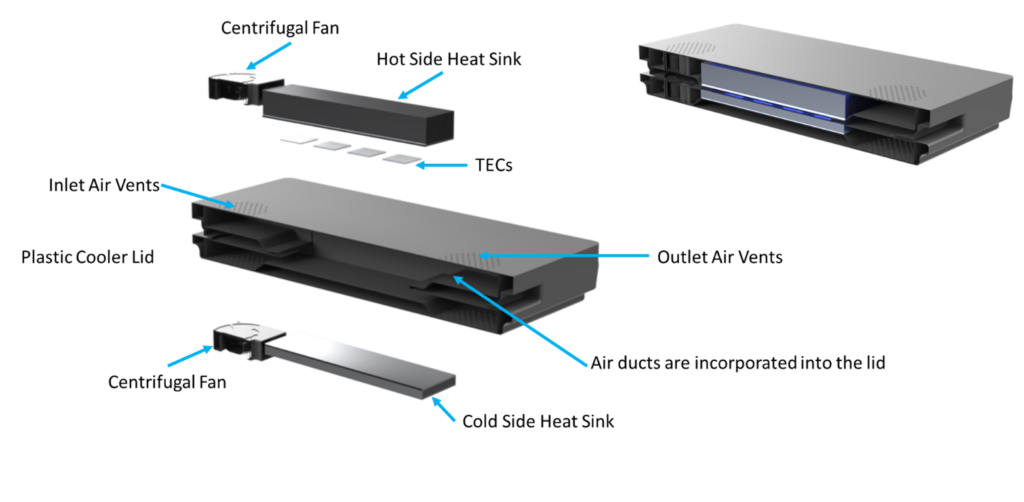 Centrifugal Fan

Hot Side Heat Sink

TECs

Inlet Air Vents

Plastic Cooler Lid

Outlet Air Vents

Air ducts are incorporated into the lid

Centrifugal Fan

Cold Side Heat Sink