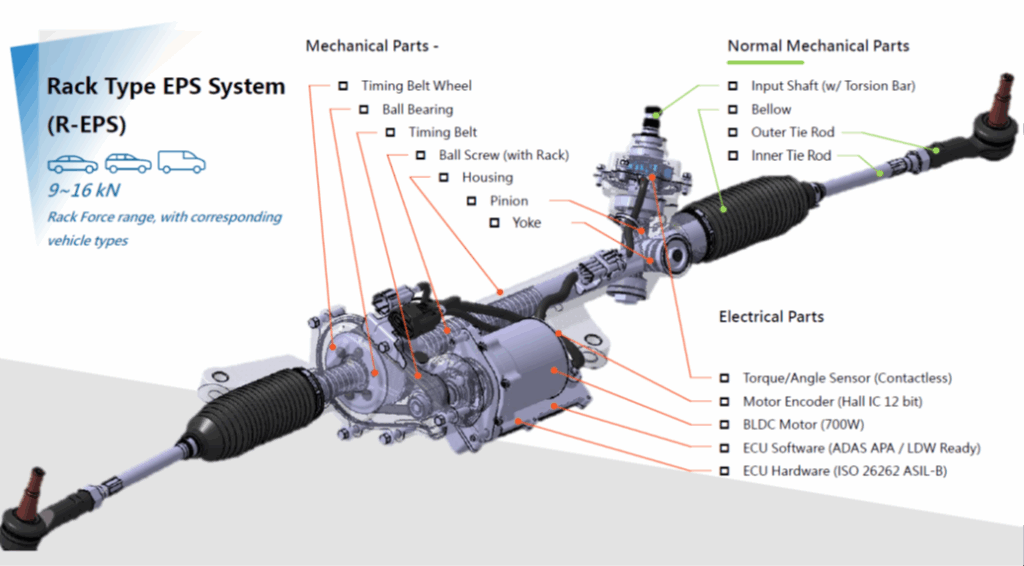 Rack Type EPS System
(R-EPS)

9~16 kN
Rack Force range, with corresponding vehicle types

Mechanical Parts -

Timing Belt Wheel
Ball Bearing
Timing Belt
Ball Screw (with Rack)
Housing
Pinion
Yoke

Normal Mechanical Parts

Input Shaft (w/ Torsion Bar)
Bellow
Outer Tie Rod
Inner Tie Rod

Electrical Parts

Torque/Angle Sensor (Contactless)
Motor Encoder (Hall IC 12 bit)
BLDC Motor (700W)
ECU Software (ADAS APA / LDW Ready)
ECU Hardware (ISO 26262 ASIL-B)