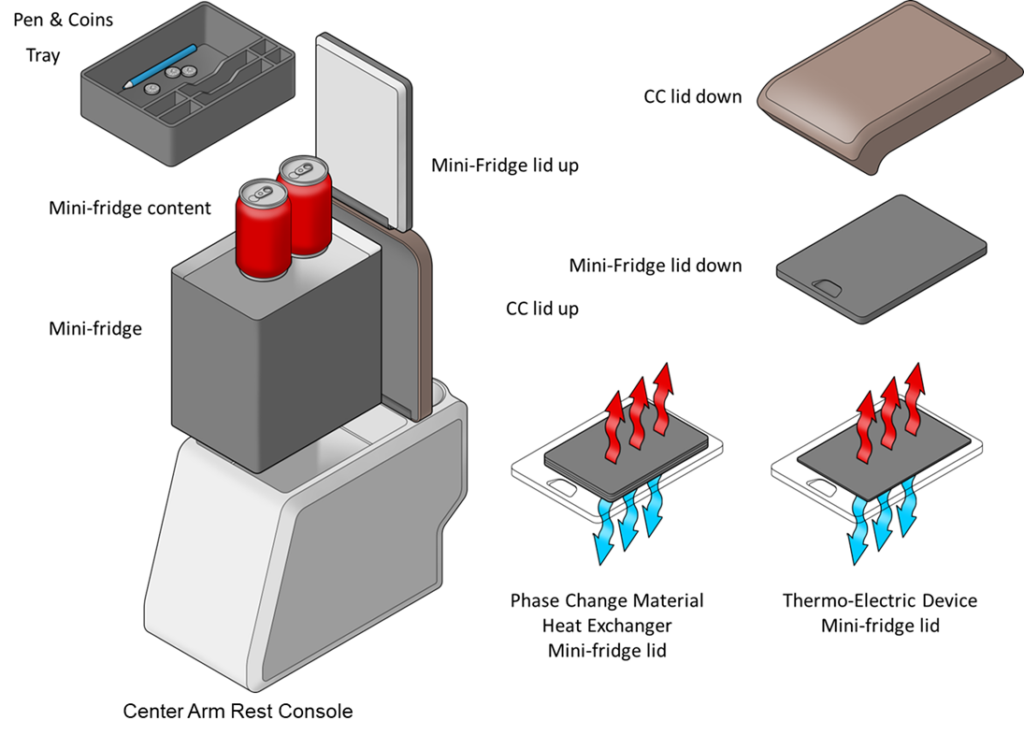 Pen & Coins
Tray

CC lid down

Mini-Fridge lid up

Mini-fridge content

Mini-Fridge lid down

CC lid up

Mini-fridge

Phase Change Material
Heat Exchanger
Mini-fridge lid

Thermo-Electric Device
Mini-fridge lid

Center Arm Rest Console